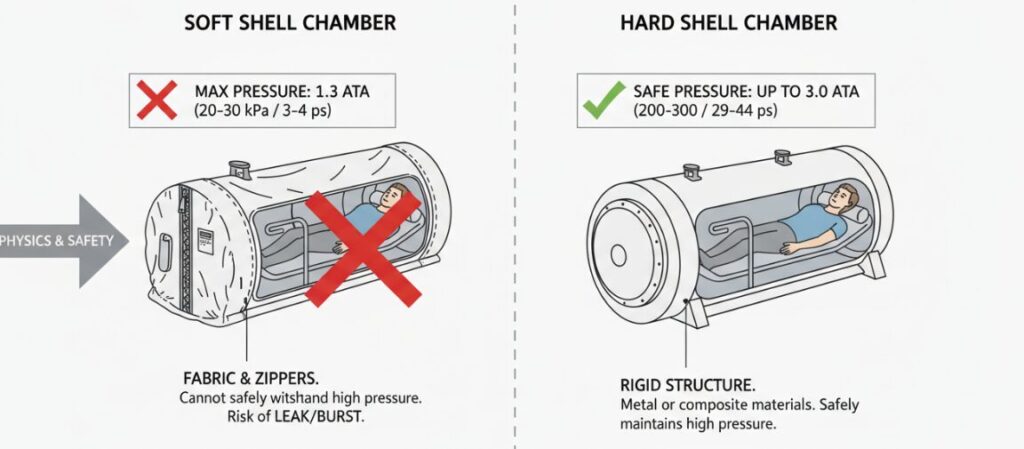 SOFT SHELL CHAMBER

MAX PRESSURE: 1.3 ATA
(20-30 kPa / 3-4 ps)

PHYSICS & SAFETY

FABRIC & ZIPPERS.
Cannot safely witshand high pressure.
Risk of LEAK/BURST.

HARD SHELL CHAMBER

SAFE PRESSURE: UP TO 3.0 ATA
(200-300 / 29-44 ps)

RIGID STRUCTURE.
Metal or composite materials. Safely maintains high pressure.